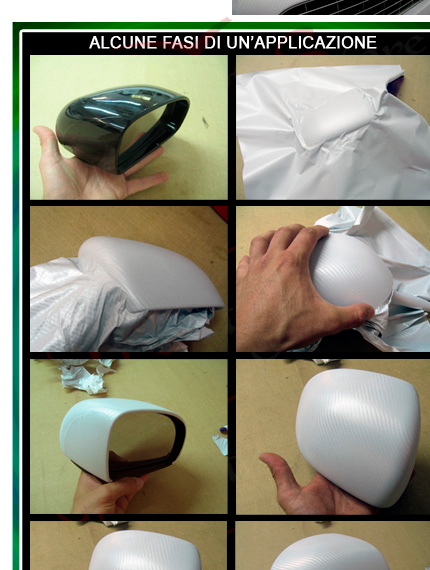 ALCUNE FASI DI UN'APPLICAZIONE